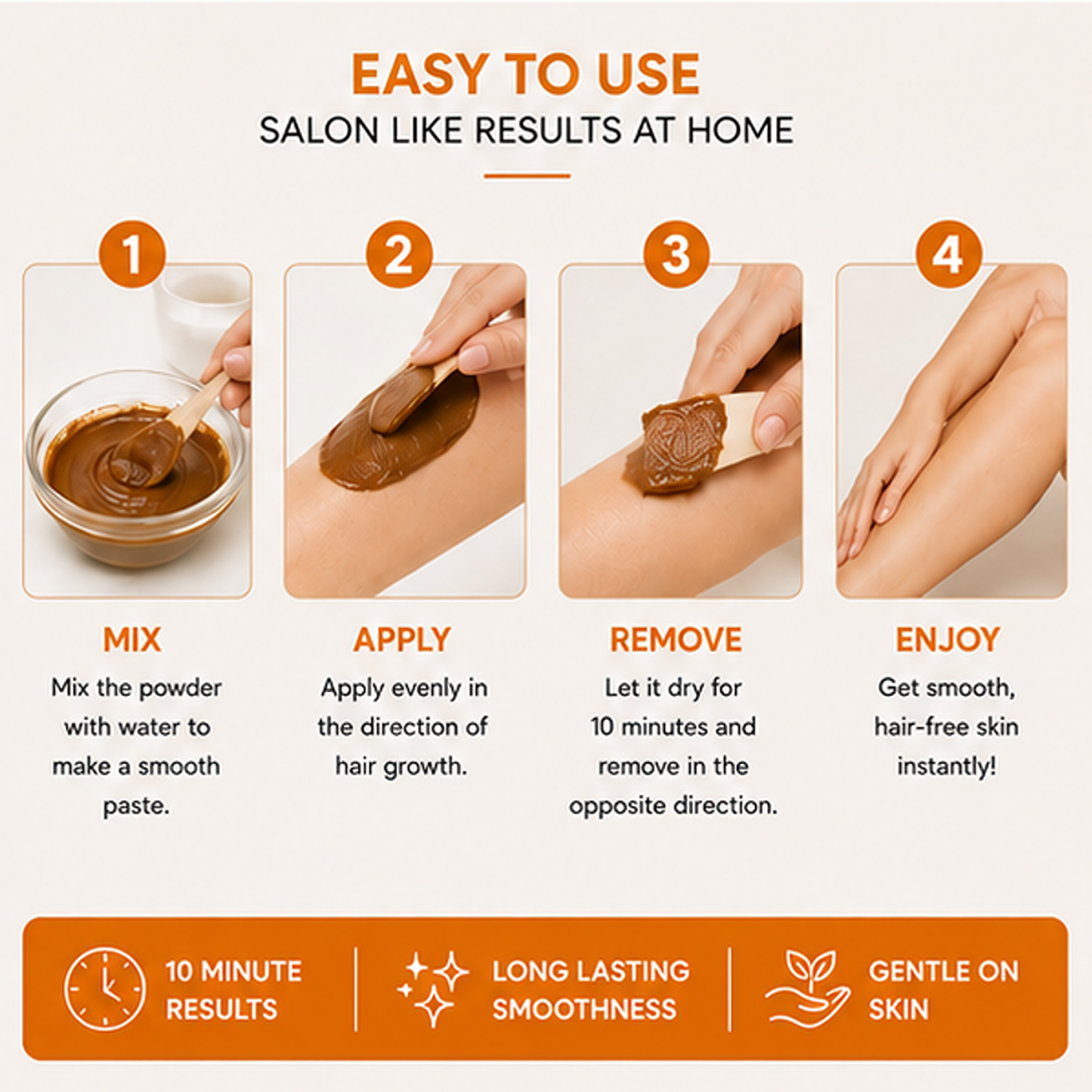 EASY TO USE
SALON LIKE RESULTS AT HOME

1
MIX
Mix the powder with water to make a smooth paste.

2
APPLY
Apply evenly in the direction of hair growth.

3
REMOVE
Let it dry for 10 minutes and remove in the opposite direction.

4
ENJOY
Get smooth, hair-free skin instantly!

10 MINUTE RESULTS

LONG LASTING SMOOTHNESS

GENTLE ON SKIN